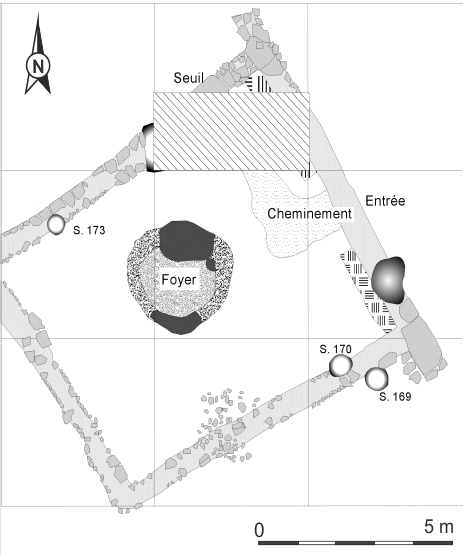 N

Seuil

Entrée

Cheminement

S. 173

Foyer

S. 170

S. 169

0

5 m